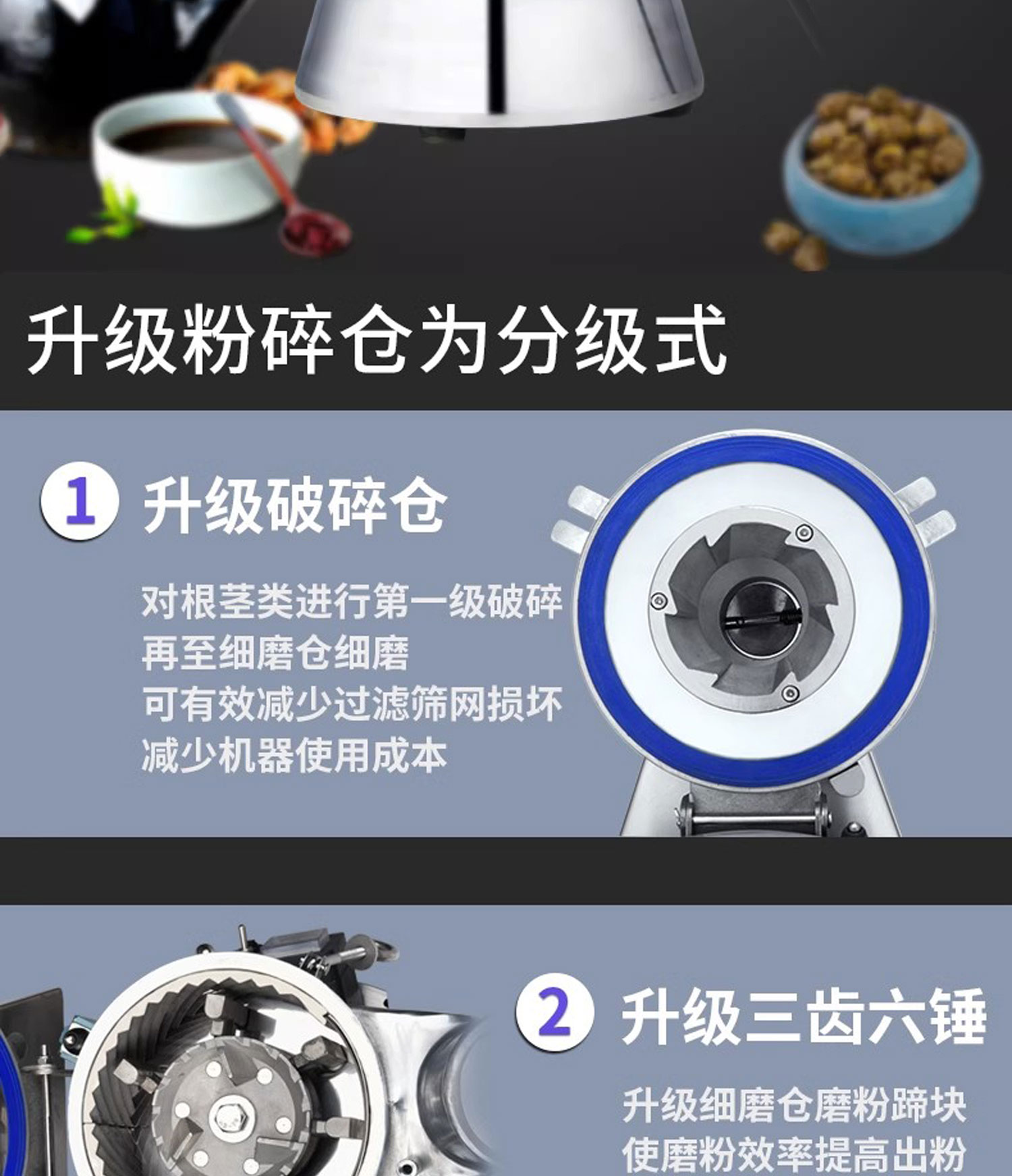 升级粉碎仓为分级式

1 升级破碎仓

对根茎类进行第一级破碎
再至细磨仓细磨
可有效减少过滤筛网损坏
减少机器使用成本

2 升级三齿六锤

升级细磨仓磨粉蹄块
使磨粉效率提高出粉